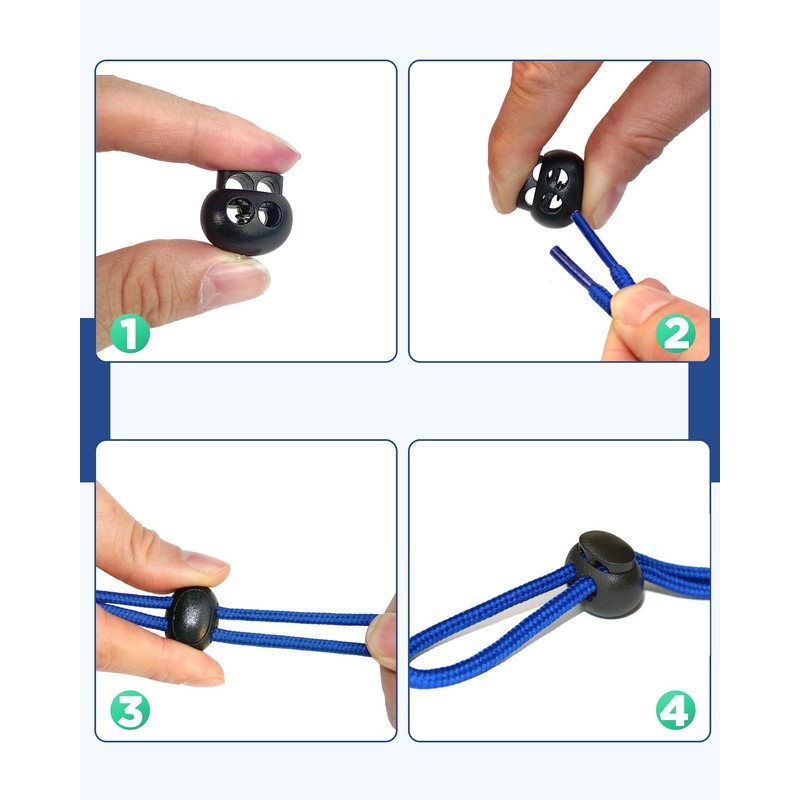 1

2

3

4