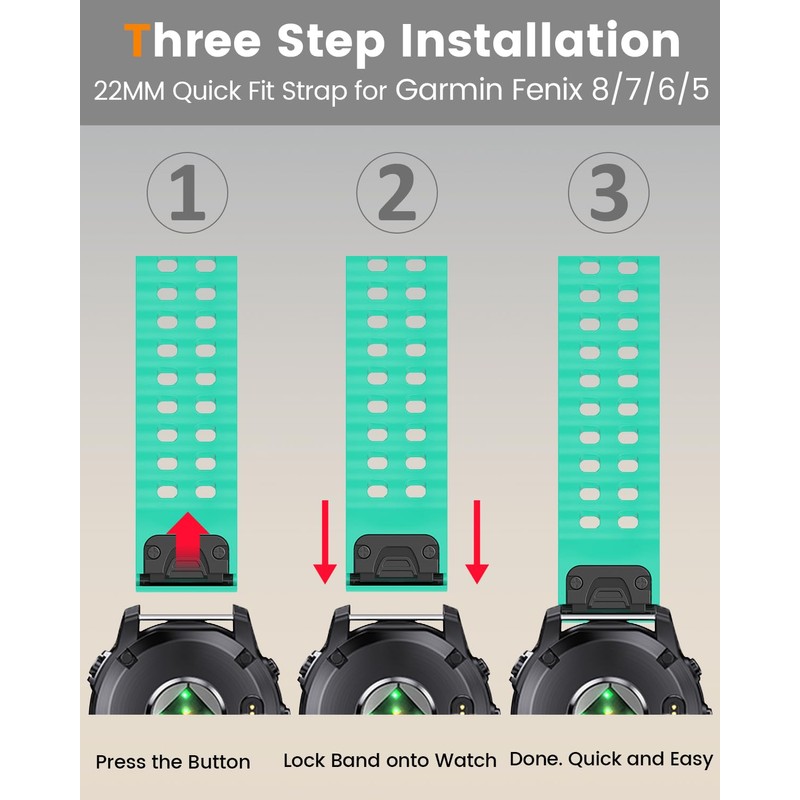 Three Step Installation
22MM Quick Fit Strap for Garmin Fenix 8/7/6/5

1

2

3

Press the Button

Lock Band onto Watch

Done. Quick and Easy