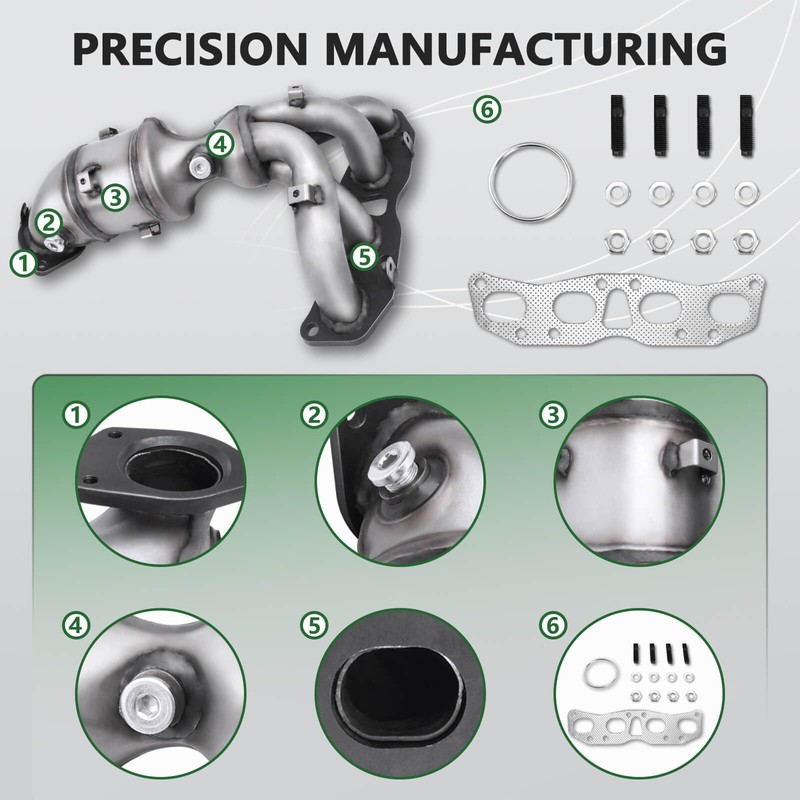 PRECISION MANUFACTURING

4

3

2

1

5

6

1

2

3

4

5

6