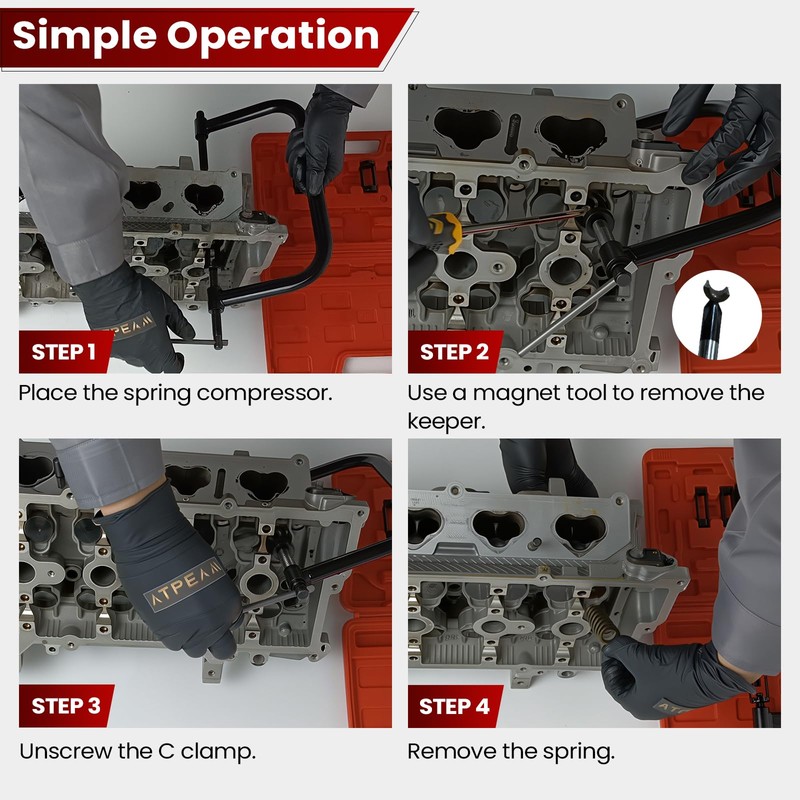 Simple Operation

ATPEAM

STEP 1

Place the spring compressor.

STEP 2

Use a magnet tool to remove the keeper.

ATPEAM

STEP 3

Unscrew the C clamp.

STEP 4

Remove the spring.