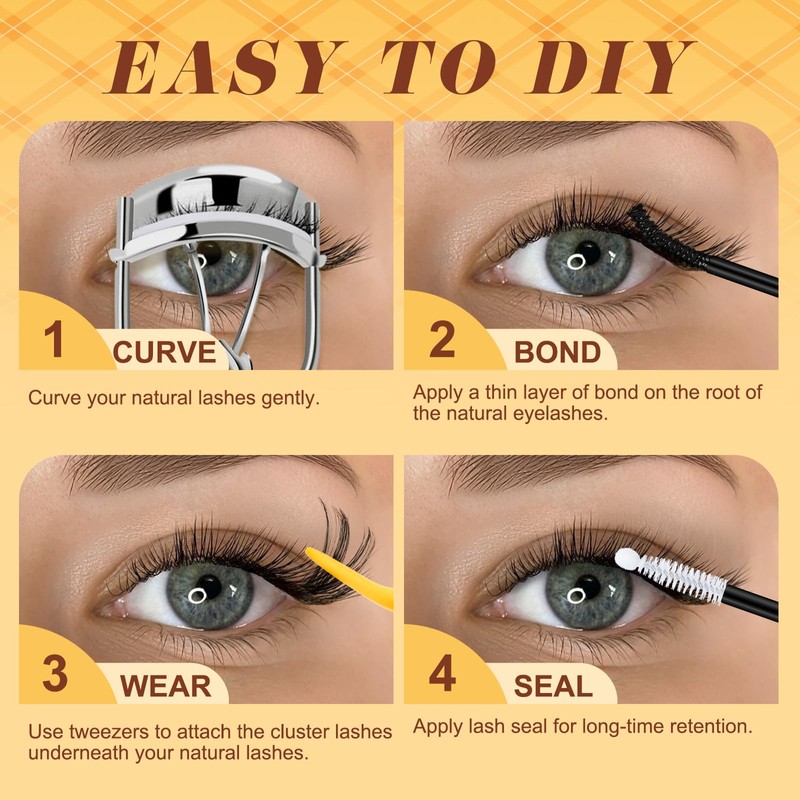 EASY TO DIY

1 CURVE

Curve your natural lashes gently.

2 BOND

Apply a thin layer of bond on the root of the natural eyelashes.

3 WEAR

Use tweezers to attach the cluster lashes underneath your natural lashes.

4 SEAL

Apply lash seal for long-time retention.