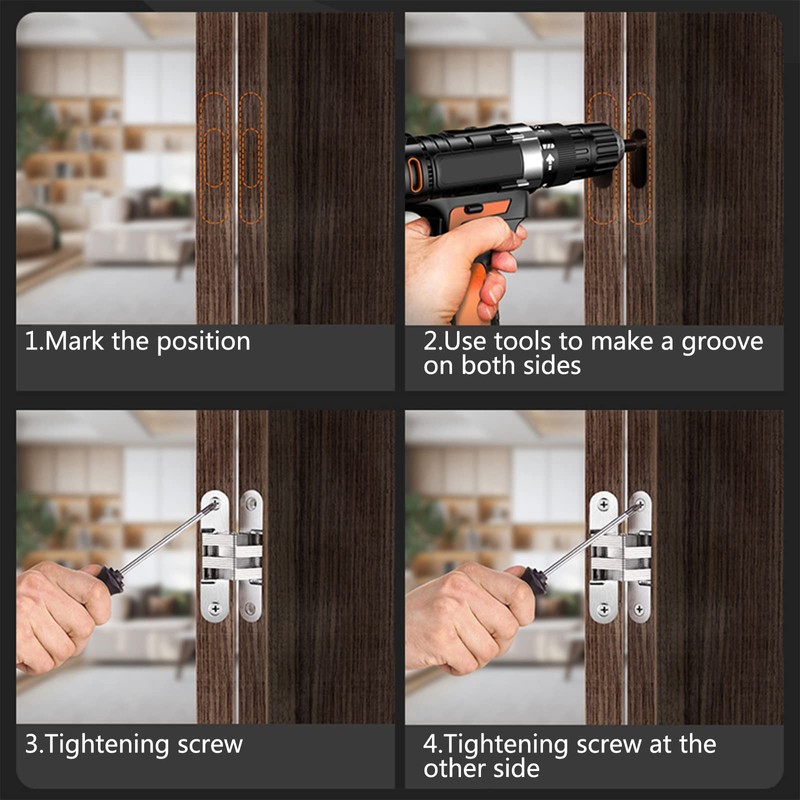 1.Mark the position

2.Use tools to make a groove on both sides

3.Tightening screw

4.Tightening screw at the other side