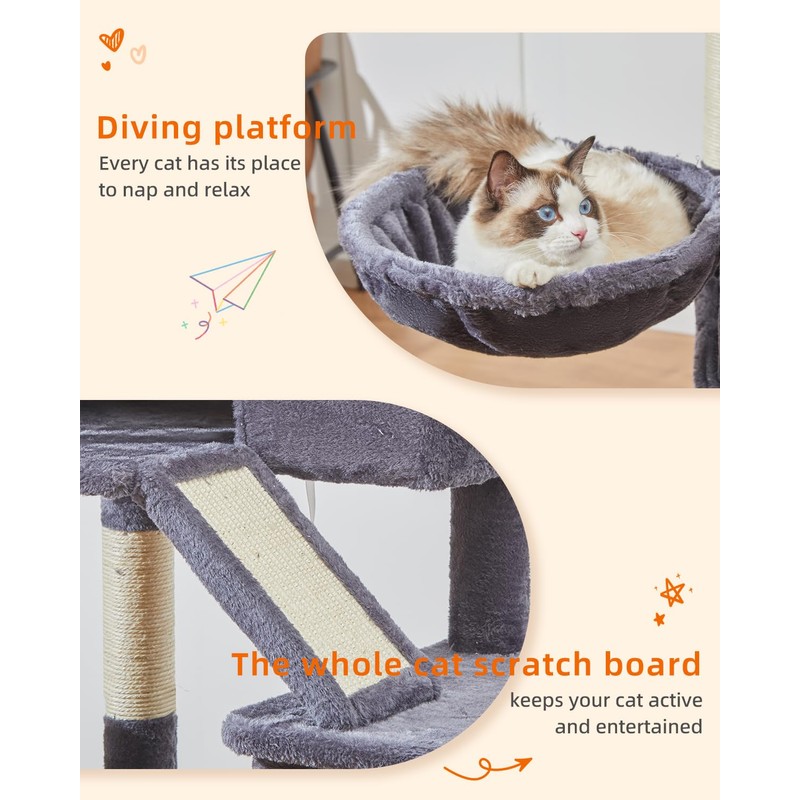 Diving platform
Every cat has its place to nap and relax

The whole cat scratch board
keeps your cat active and entertained