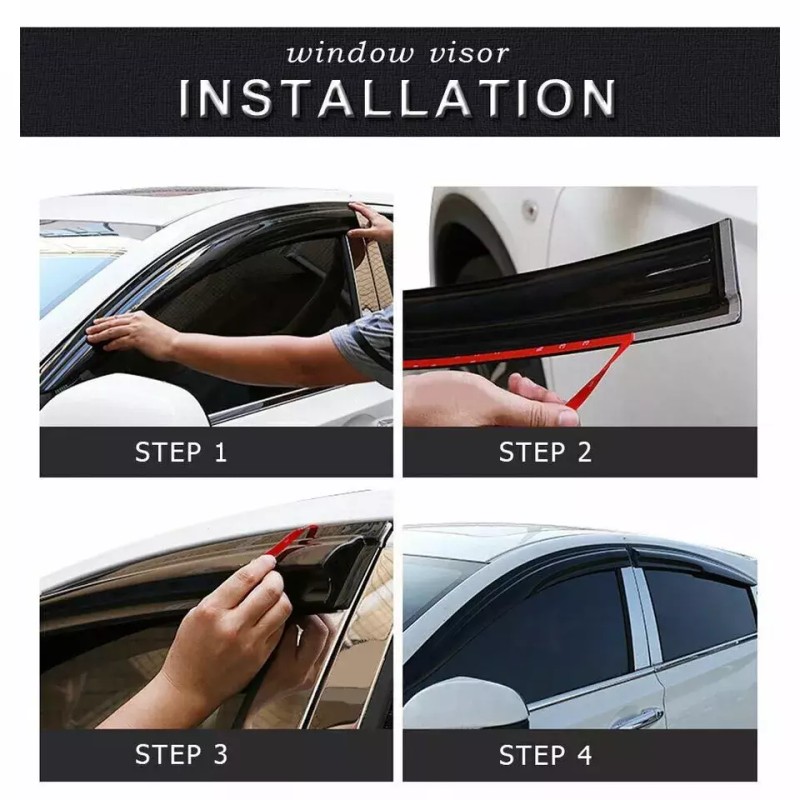 window visor
INSTALLATION

STEP 1

STEP 2

STEP 3

STEP 4