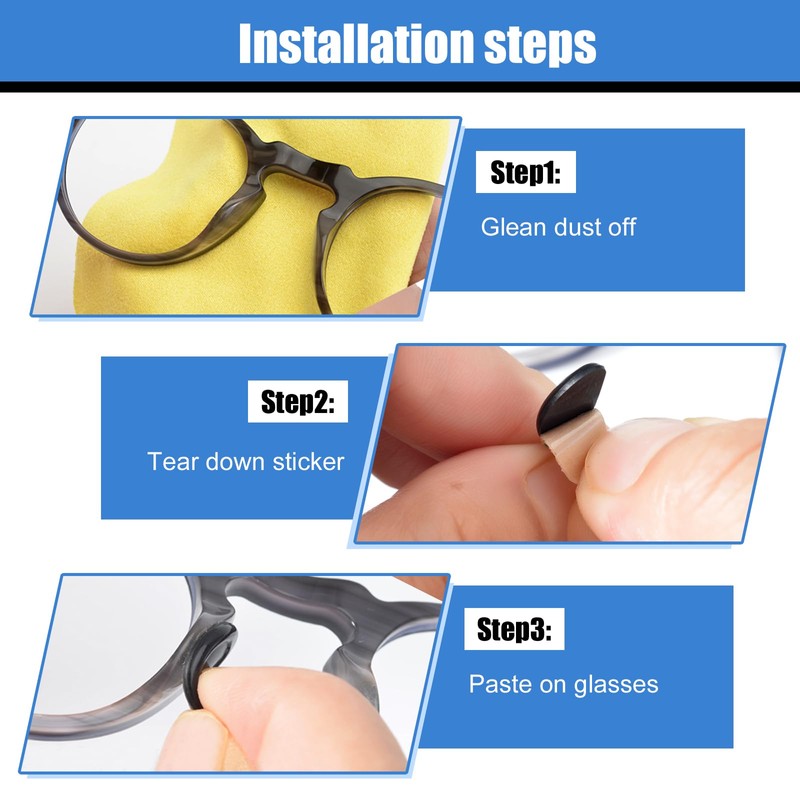 Installation steps

Step1:

Glean dust off

Step2:

Tear down sticker

Step3:

Paste on glasses