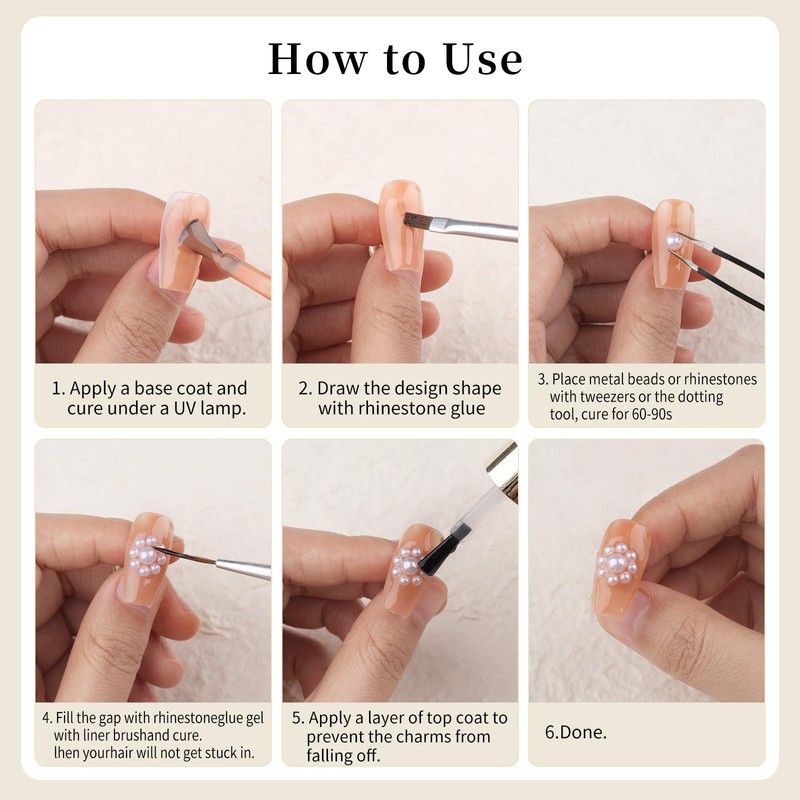 How to Use

1. Apply a base coat and cure under a UV lamp.

2. Draw the design shape with rhinestone glue

3. Place metal beads or rhinestones with tweezers or the dotting tool, cure for 60-90s

4. Fill the gap with rhinestoneglue gel with liner brushand cure. lhen yourhair will not get stuck in.

5. Apply a layer of top coat to prevent the charms from falling off.

6.Done.