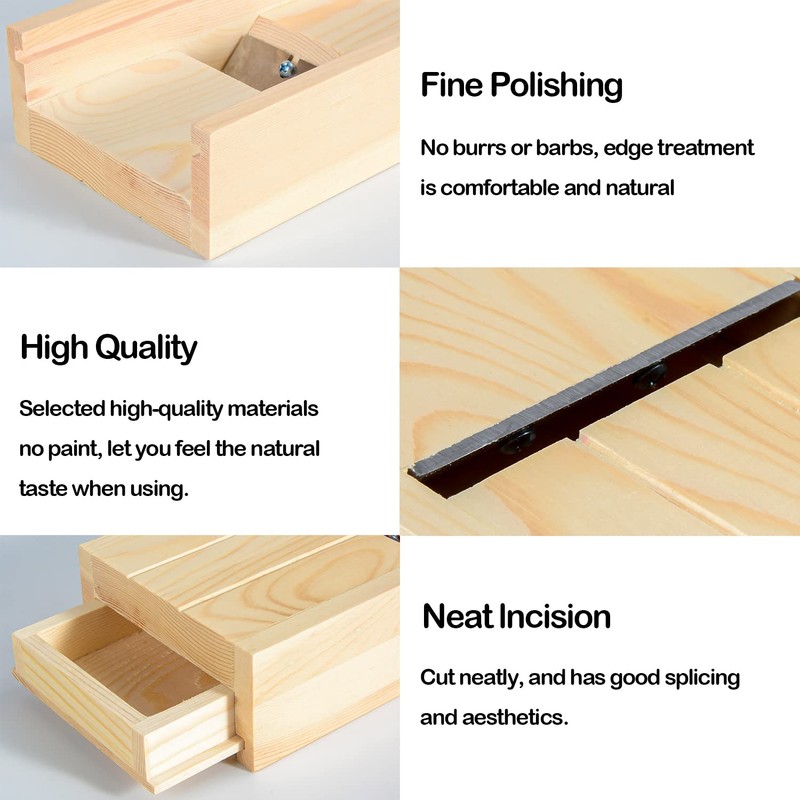 Fine Polishing

No burrs or barbs, edge treatment is comfortable and natural

High Quality

Selected high-quality materials no paint, let you feel the natural taste when using.

Neat Incision

Cut neatly, and has good splicing and aesthetics.