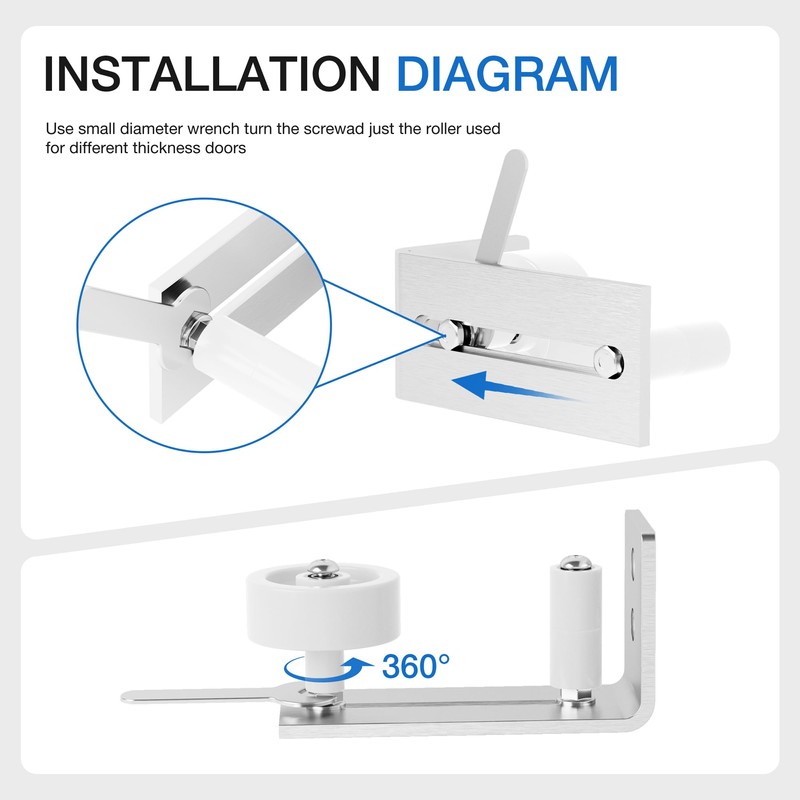 INSTALLATION DIAGRAM

Use small diameter wrench turn the screwad just the roller used for different thickness doors

360°