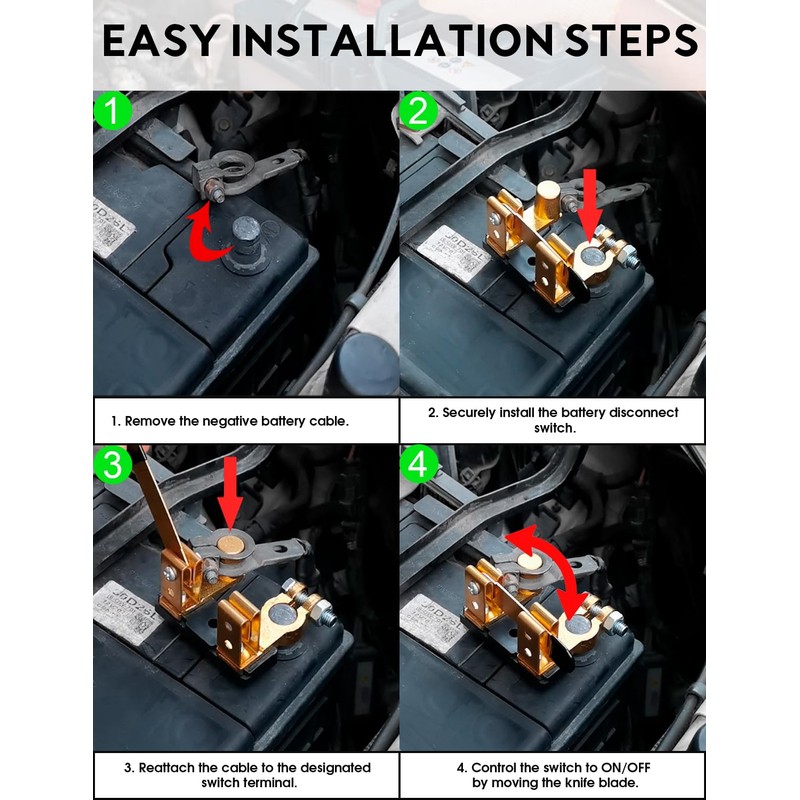 EASY INSTALLATION STEPS

1

2

1. Remove the negative battery cable.

2. Securely install the battery disconnect switch.

3

4

3. Reattach the cable to the designated switch terminal.

4. Control the switch to ON/OFF by moving the knife blade.