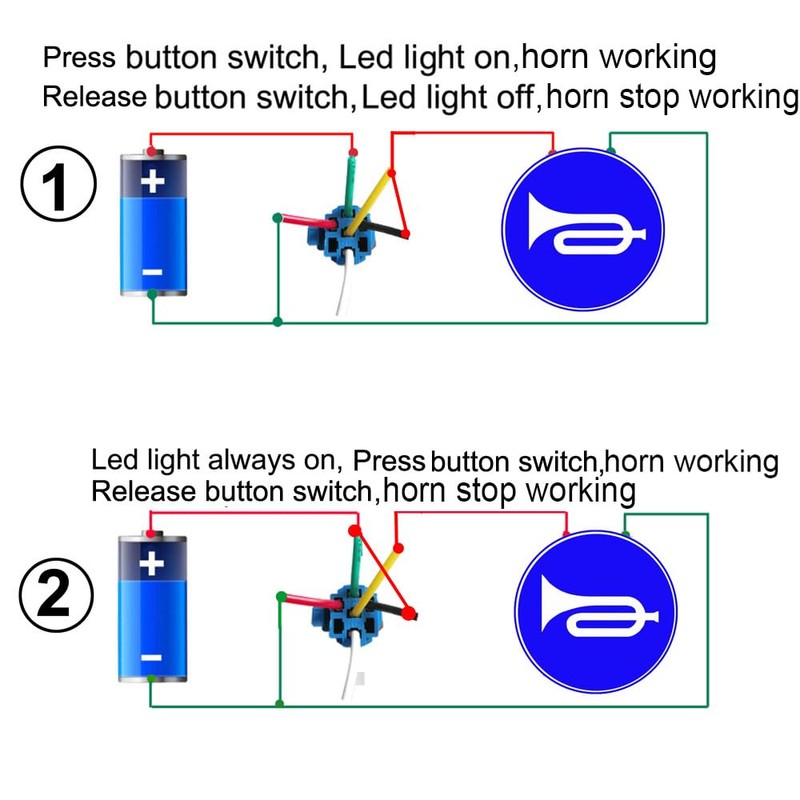 Press button switch, Led light on,horn working
Release button switch,Led light off,horn stop working

1

+

−

Led light always on, Press button switch,horn working
Release button switch,horn stop working

2

+

−