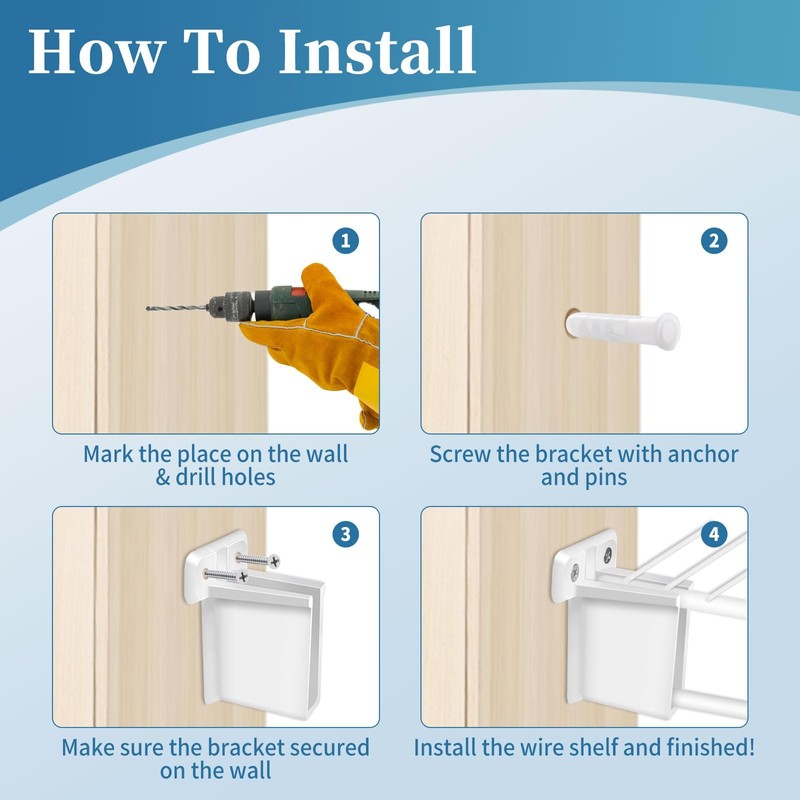 How To Install

1

Mark the place on the wall & drill holes

2

Screw the bracket with anchor and pins

3

Make sure the bracket secured on the wall

4

Install the wire shelf and finished!