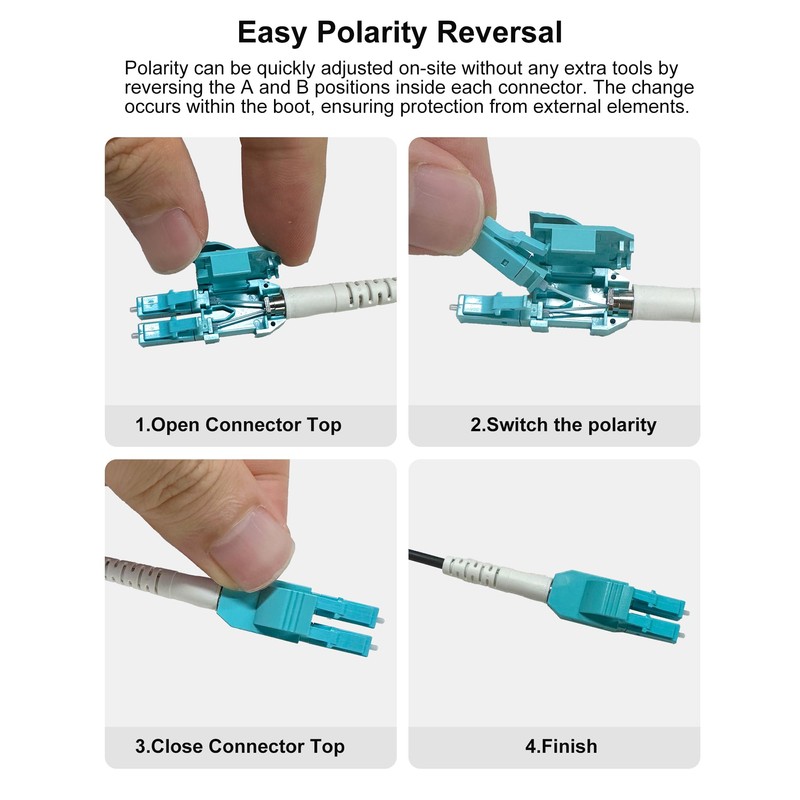 Easy Polarity Reversal

Polarity can be quickly adjusted on-site without any extra tools by reversing the A and B positions inside each connector. The change occurs within the boot, ensuring protection from external elements.

1.Open Connector Top

2.Switch the polarity

3.Close Connector Top

4.Finish