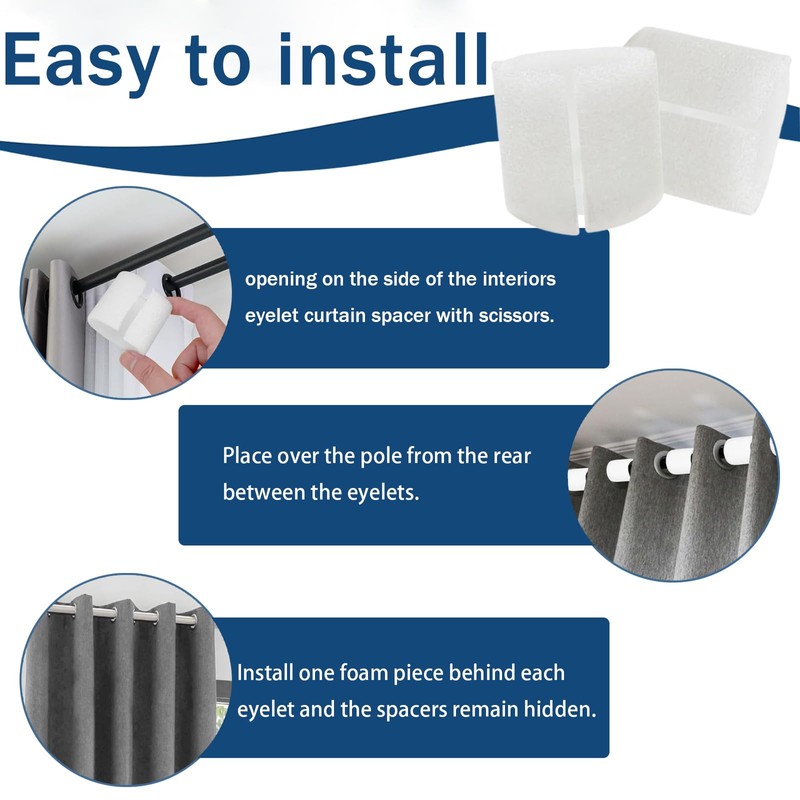 Easy to install

opening on the side of the interiors eyelet curtain spacer with scissors.

Place over the pole from the rear between the eyelets.

Install one foam piece behind each eyelet and the spacers remain hidden.