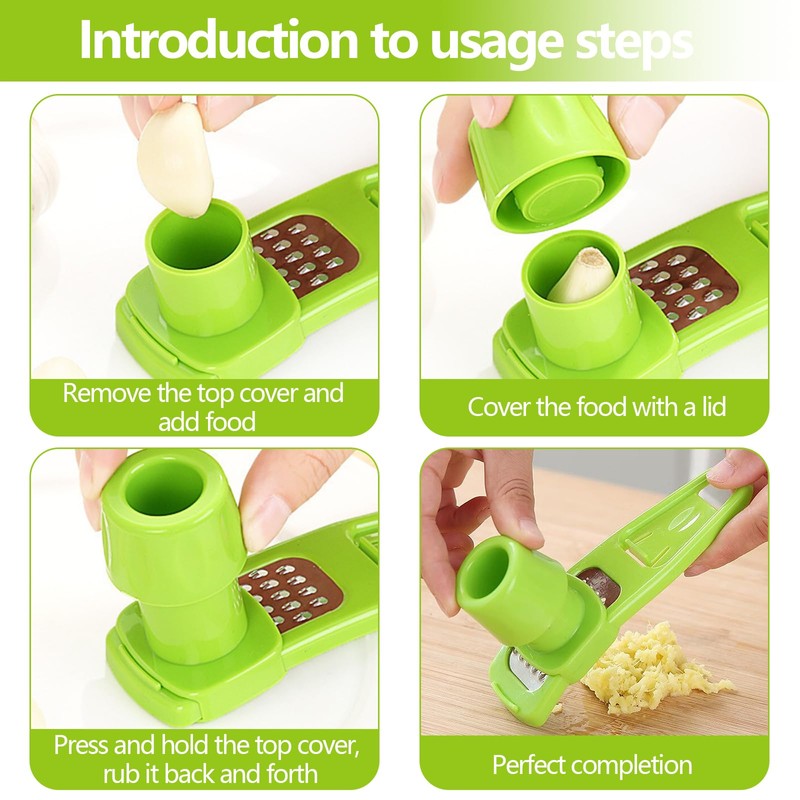 Introduction to usage steps

Remove the top cover and add food

Cover the food with a lid

Press and hold the top cover, rub it back and forth

Perfect completion