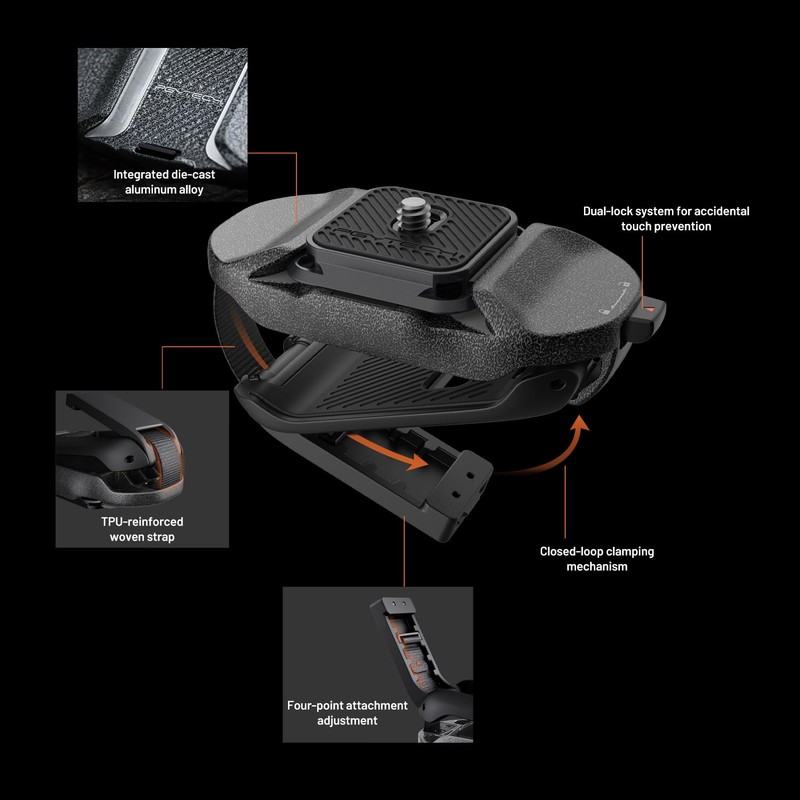 PGYTECH

Integrated die-cast aluminum alloy

Dual-lock system for accidental touch prevention

TPU-reinforced woven strap

Closed-loop clamping mechanism

Four-point attachment adjustment