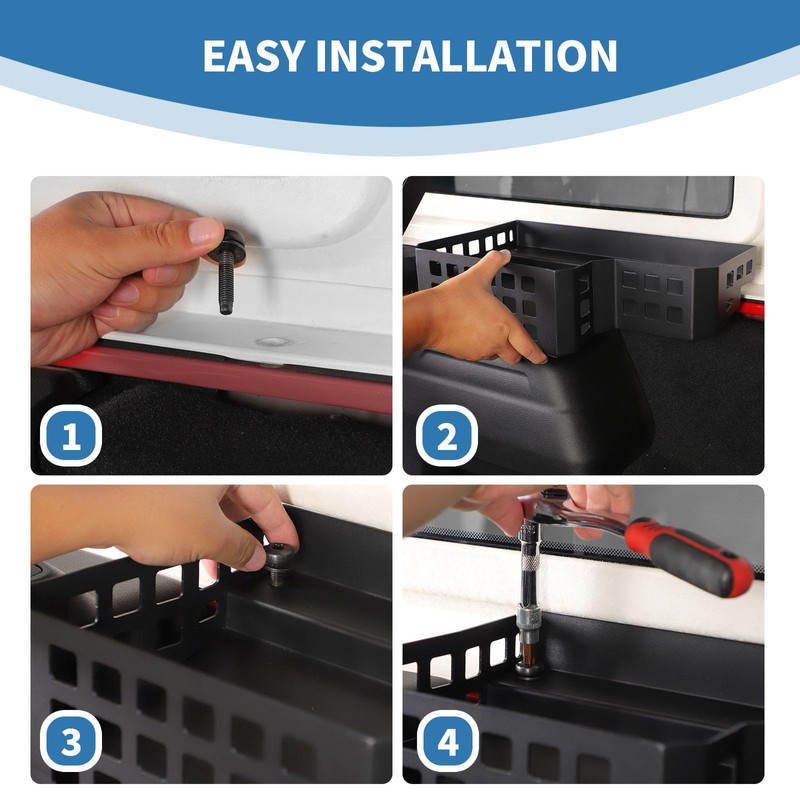 EASY INSTALLATION

1

2

3

4