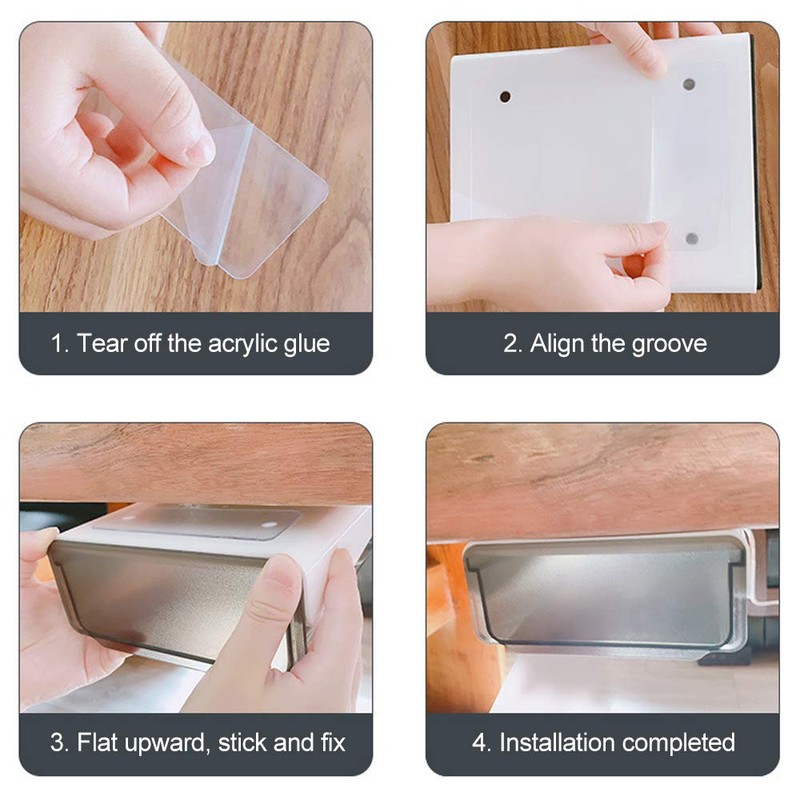 1. Tear off the acrylic glue

2. Align the groove

3. Flat upward, stick and fix

4. Installation completed