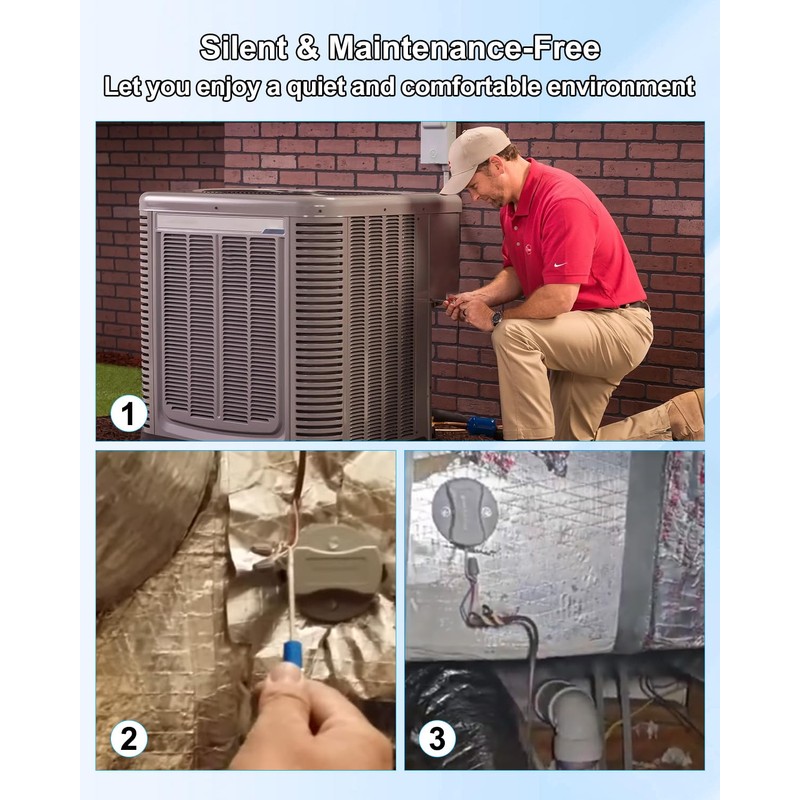 Silent & Maintenance-Free
Let you enjoy a quiet and comfortable environment

1

2

3