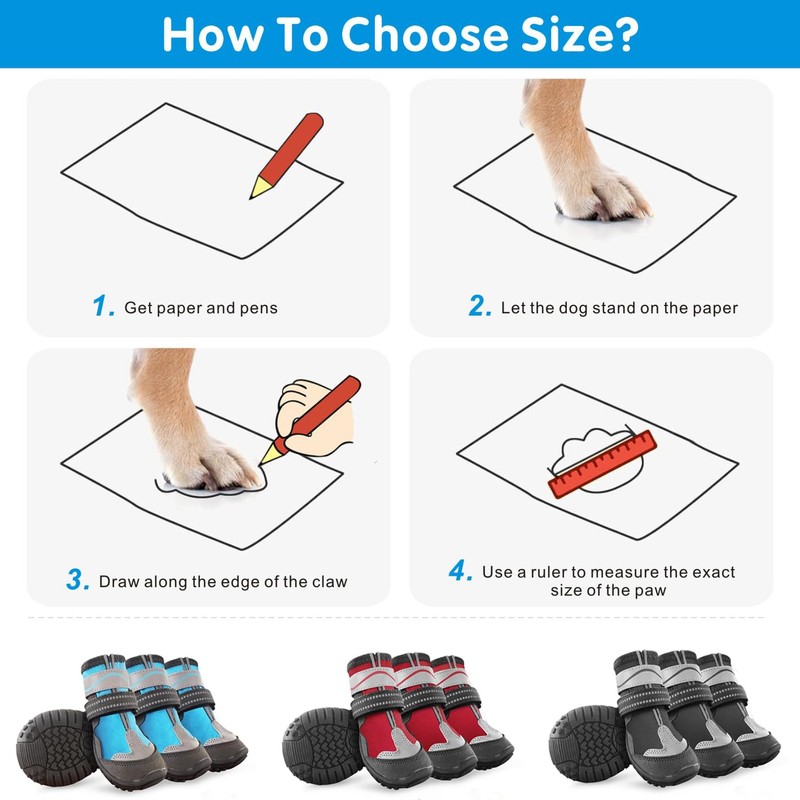 How To Choose Size?

1. Get paper and pens

2. Let the dog stand on the paper

3. Draw along the edge of the claw

4. Use a ruler to measure the exact size of the paw