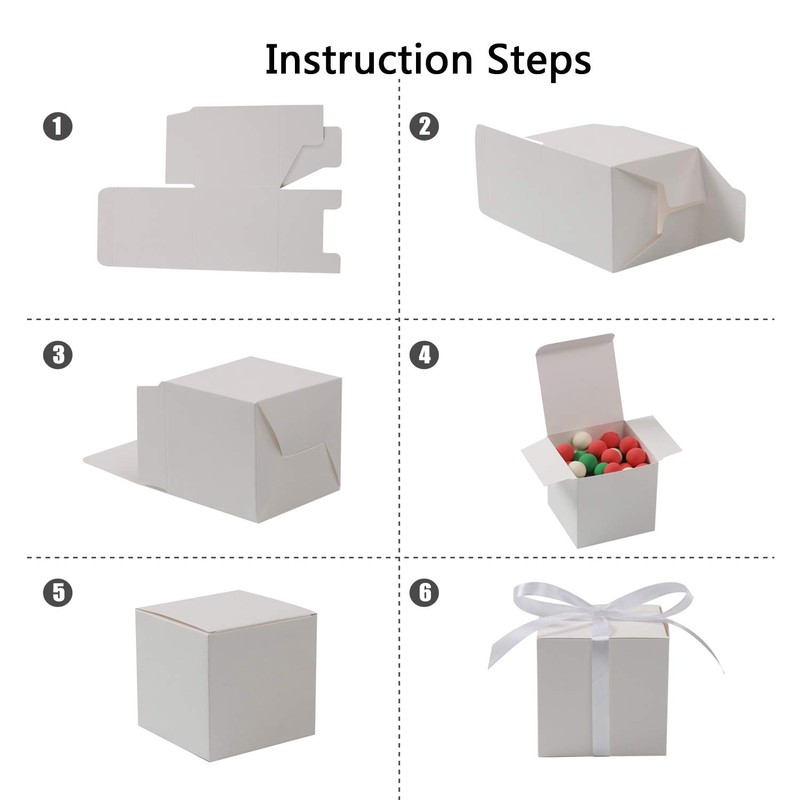 Instruction Steps

1

2

3

4

5

6