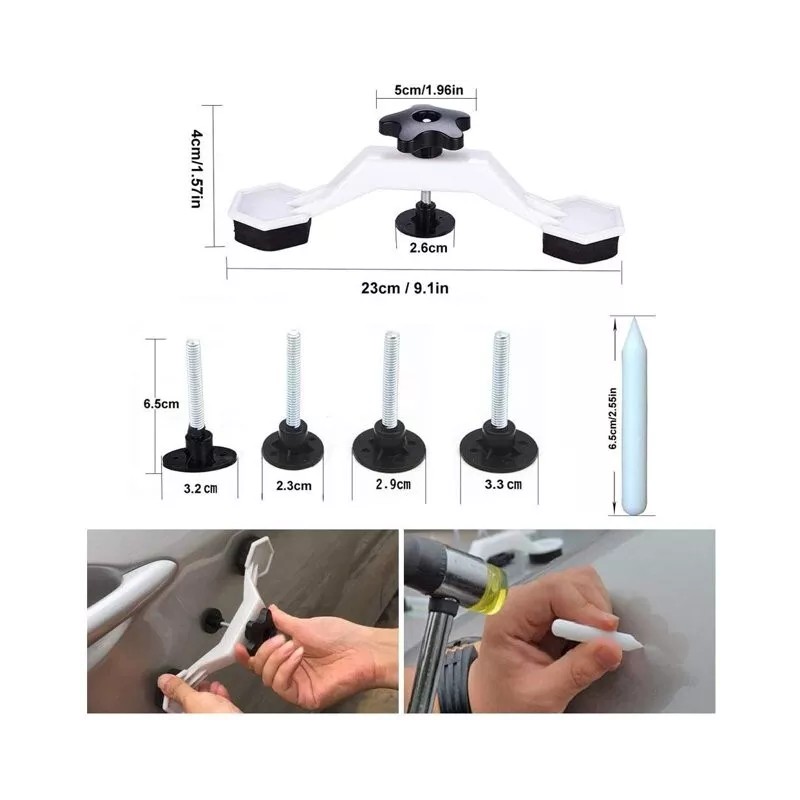 5cm/1.96in

4cm/1.57in

2.6cm

23cm / 9.1in

6.5cm

3.2 cm

2.3cm

2.9cm

3.3 cm

6.5cm/2.55in