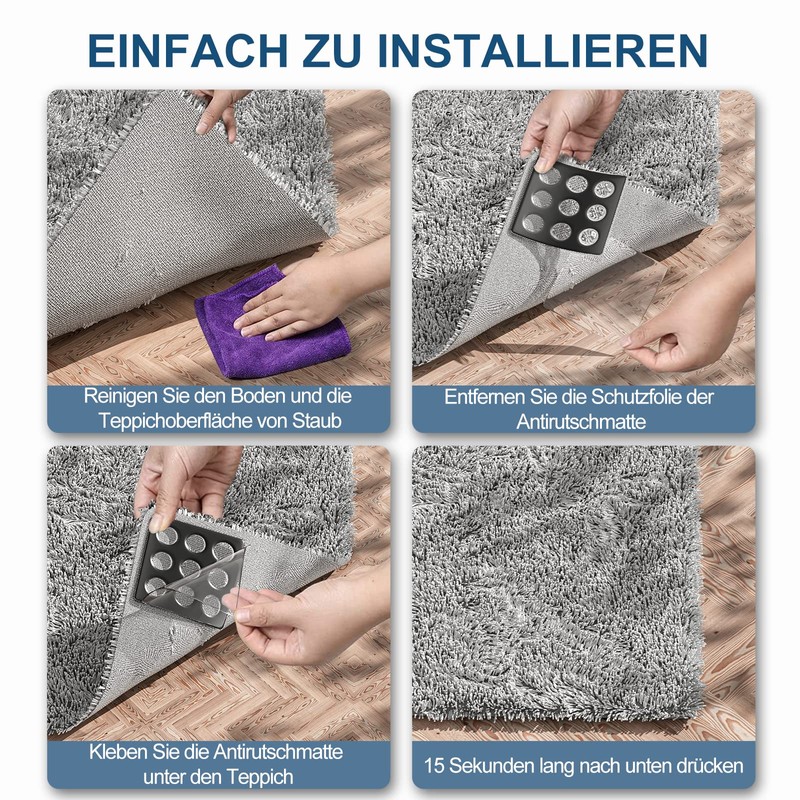 EINFACH ZU INSTALLIEREN

Reinigen Sie den Boden und die Teppichoberfläche von Staub

Entfernen Sie die Schutzfolie der Antirutschmatte

Kleben Sie die Antirutschmatte unter den Teppich

15 Sekunden lang nach unten drücken