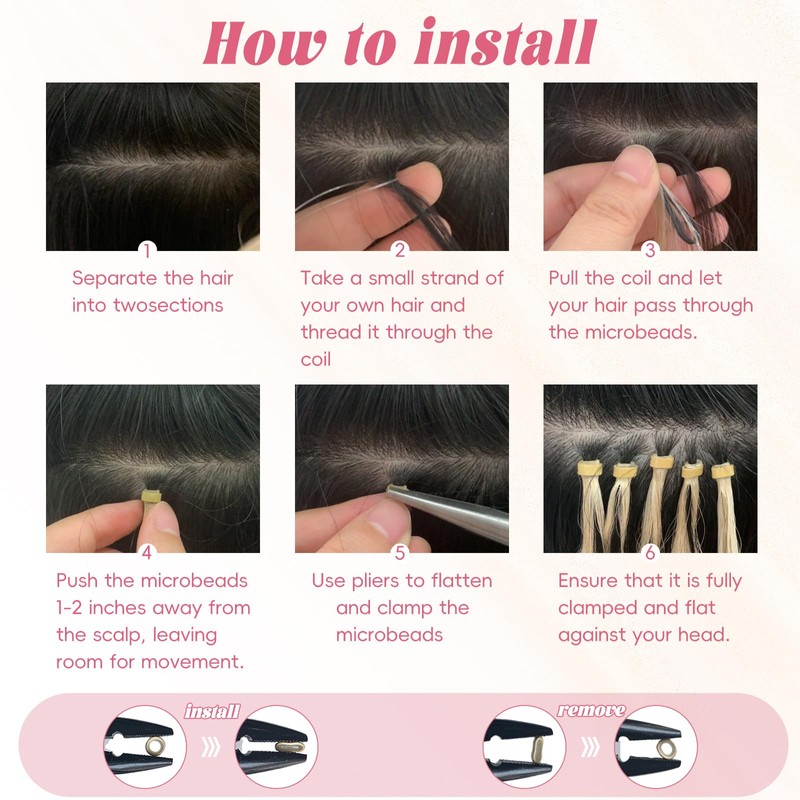 How to install

1
Separate the hair into twosections

2
Take a small strand of your own hair and thread it through the coil

3
Pull the coil and let your hair pass through the microbeads.

4
Push the microbeads 1-2 inches away from the scalp, leaving room for movement.

5
Use pliers to flatten and clamp the microbeads

6
Ensure that it is fully clamped and flat against your head.

install

remove