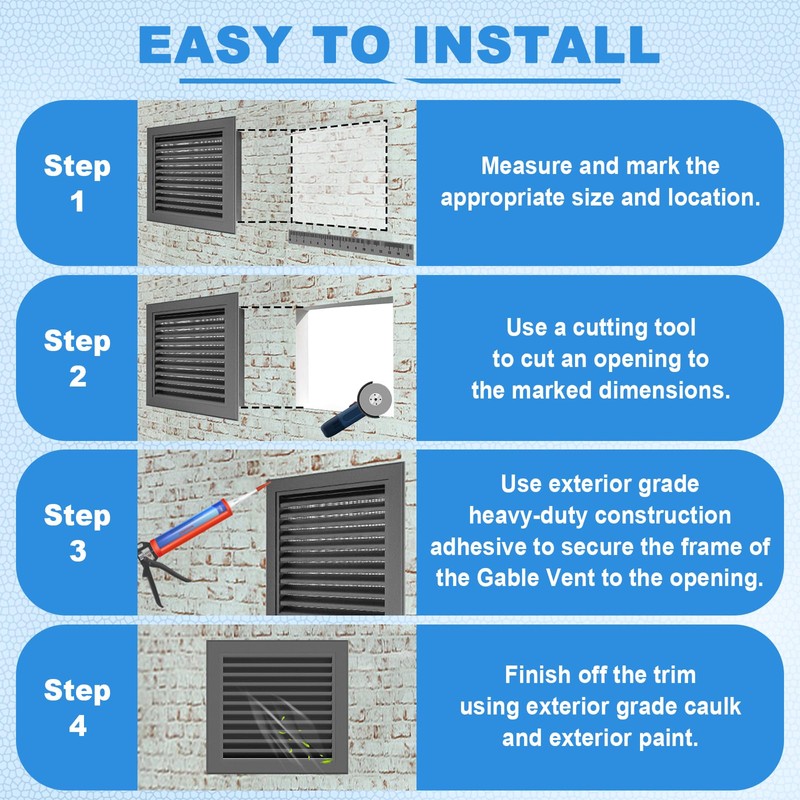 EASY TO INSTALL

Step 1

Measure and mark the appropriate size and location.

Step 2

Use a cutting tool to cut an opening to the marked dimensions.

Step 3

Use exterior grade heavy-duty construction adhesive to secure the frame of the Gable Vent to the opening.

Step 4

Finish off the trim using exterior grade caulk and exterior paint.