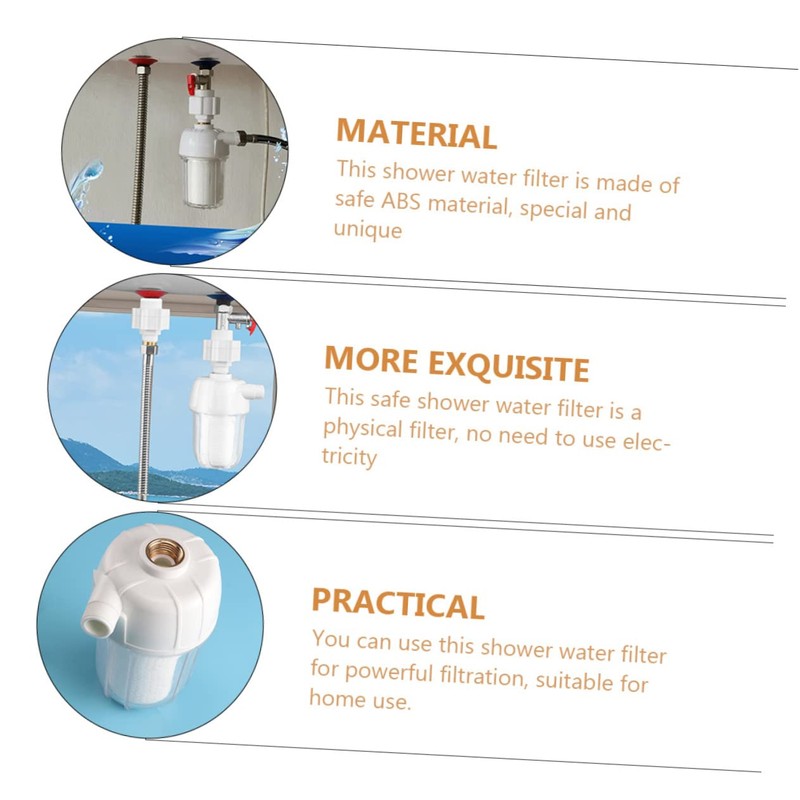 MATERIAL
This shower water filter is made of safe ABS material, special and unique

MORE EXQUISITE
This safe shower water filter is a physical filter, no need to use electricity

PRACTICAL
You can use this shower water filter for powerful filtration, suitable for home use.