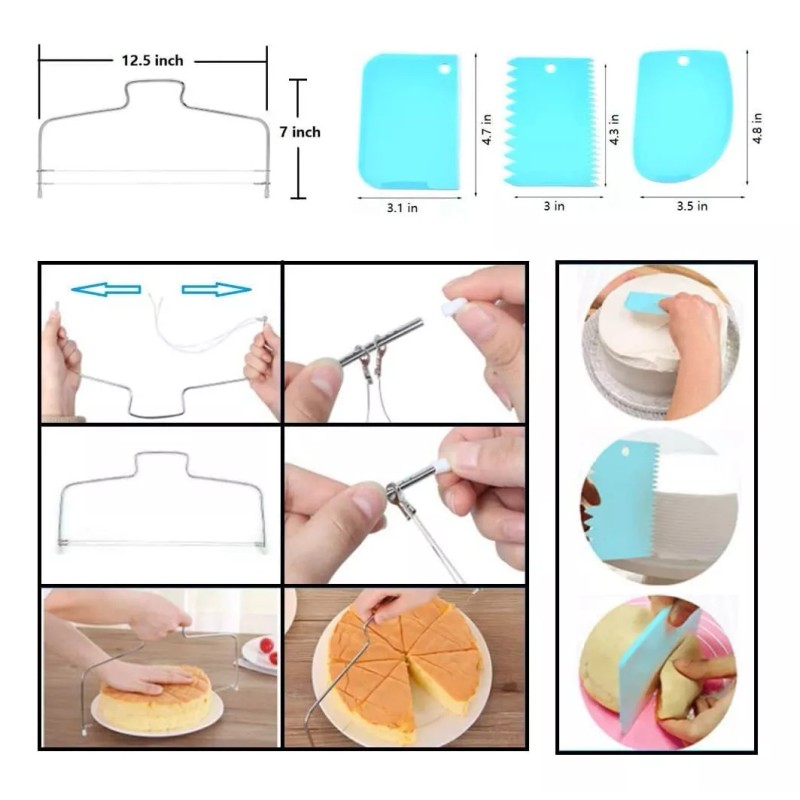 12.5 inch

7 inch

4.7 in

3.1 in

4.3 in

3 in

4.8 in

3.5 in