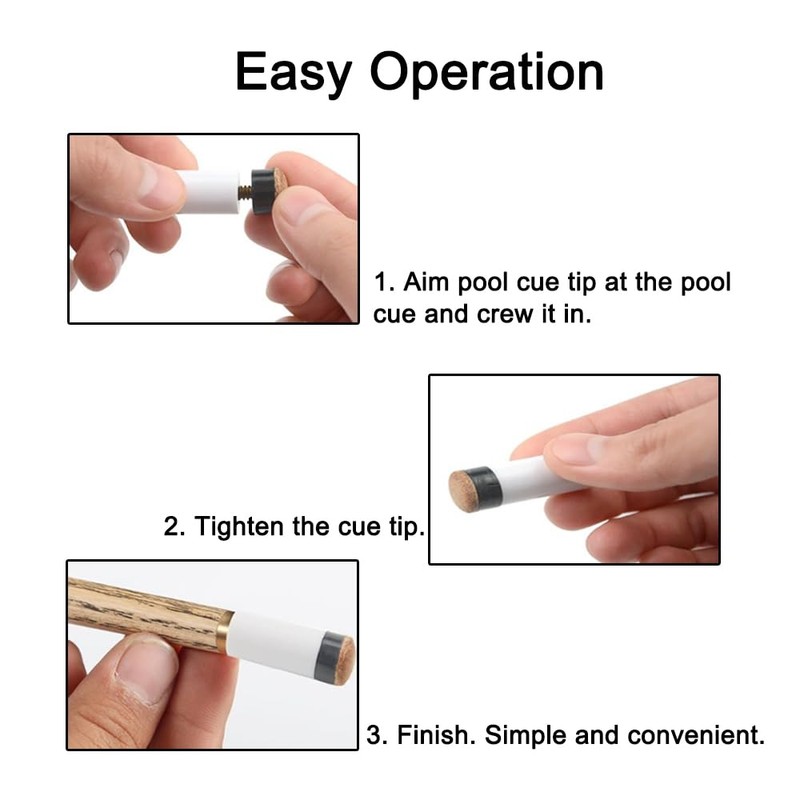 Easy Operation

1. Aim pool cue tip at the pool cue and crew it in.

2. Tighten the cue tip.

3. Finish. Simple and convenient.