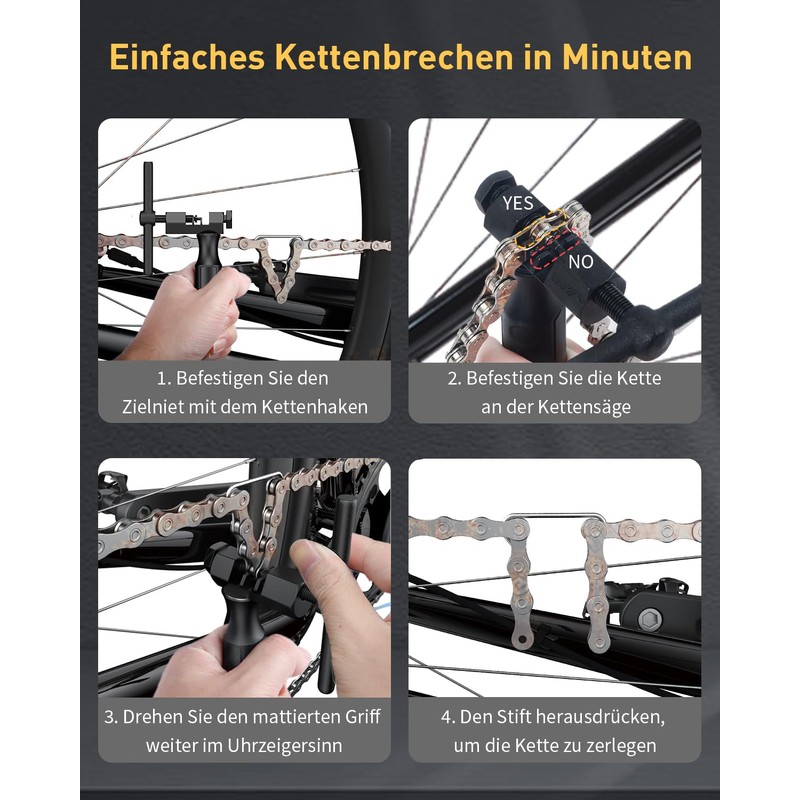 Einfaches Kettenbrechen in Minuten

1. Befestigen Sie den Zielniet mit dem Kettenhaken

YES

NO

2. Befestigen Sie die Kette an der Kettensäge

3. Drehen Sie den mattierten Griff weiter im Uhrzeigersinn

4. Den Stift herausdrücken, um die Kette zu zerlegen