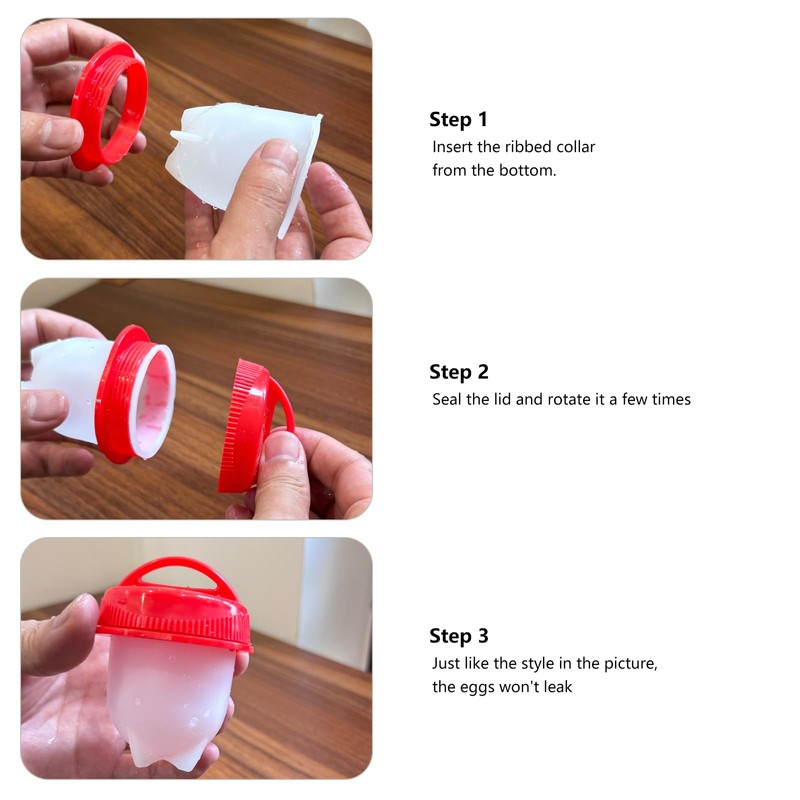 Step 1
Insert the ribbed collar from the bottom.

Step 2
Seal the lid and rotate it a few times

Step 3
Just like the style in the picture, the eggs won't leak