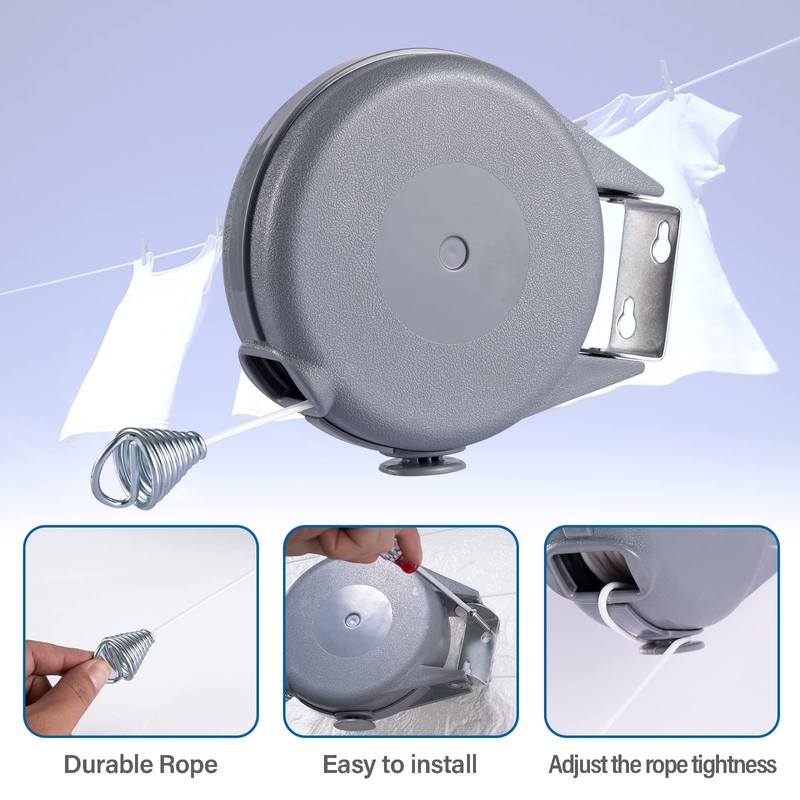 Durable Rope

Easy to install

Adjust the rope tightness