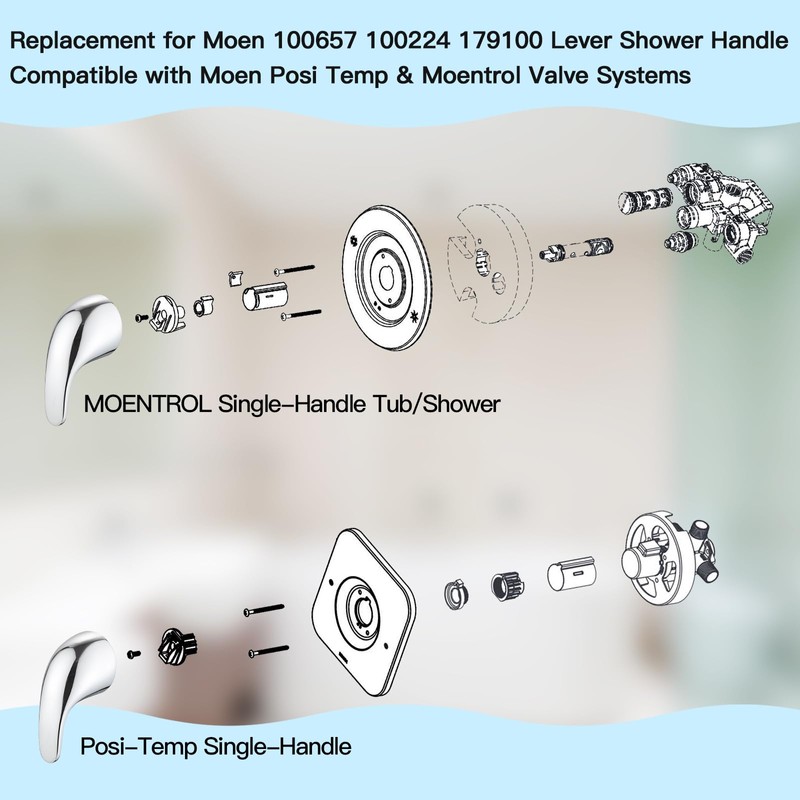 Replacement for Moen 100657 100224 179100 Lever Shower Handle Compatible with Moen Posi Temp & Moentrol Valve Systems

MOENTROL Single–Handle Tub/Shower

Posi–Temp Single–Handle