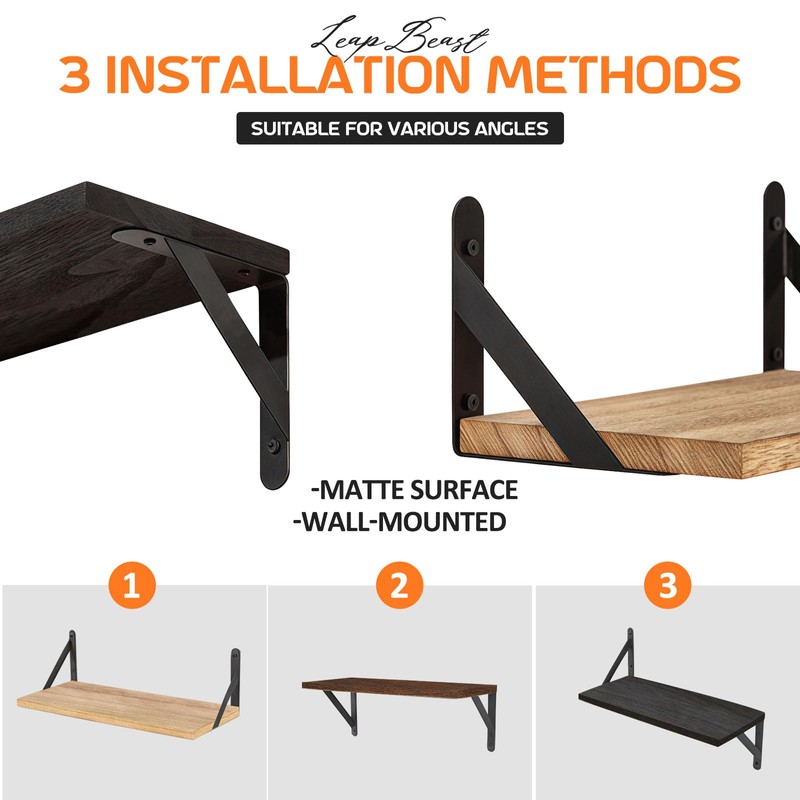 Leap Beast
3 INSTALLATION METHODS
SUITABLE FOR VARIOUS ANGLES

-MATTE SURFACE
-WALL-MOUNTED

1

2

3