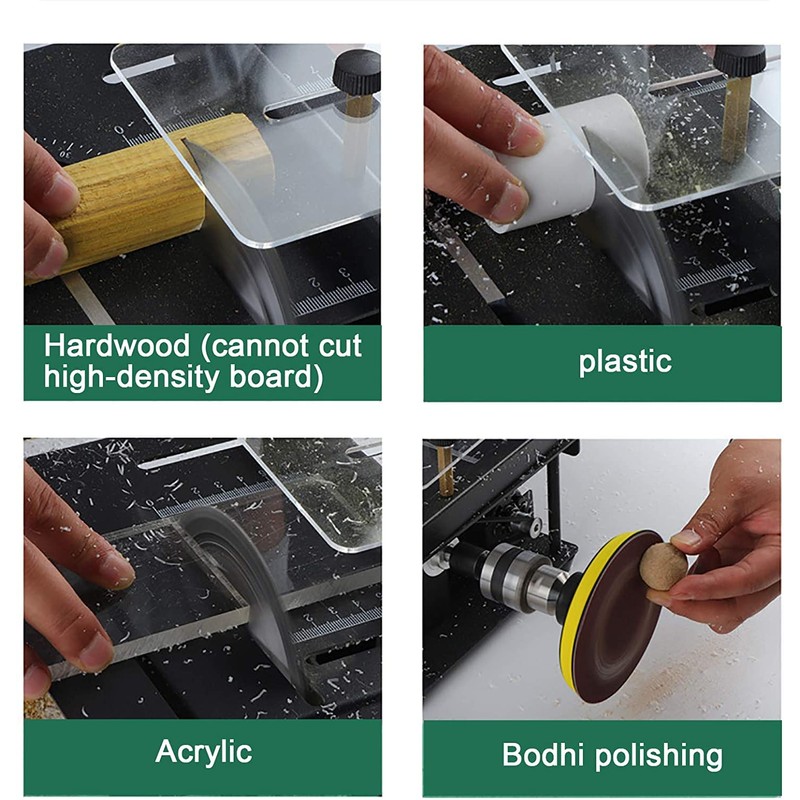 Hardwood (cannot cut high-density board)

plastic

Acrylic

Bodhi polishing