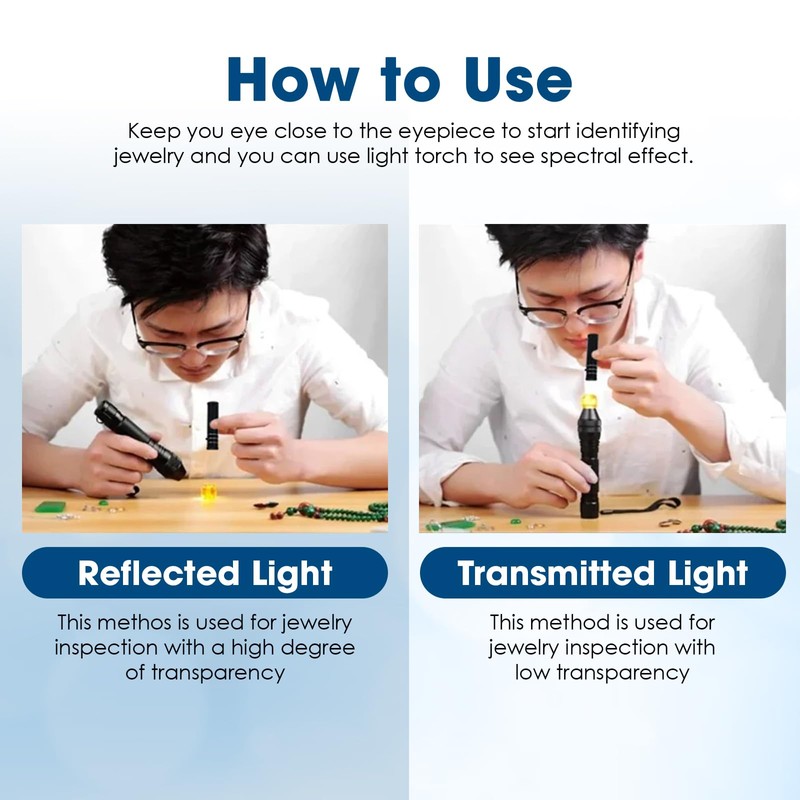 How to Use

Keep you eye close to the eyepiece to start identifying jewelry and you can use light torch to see spectral effect.

Reflected Light

This methos is used for jewelry inspection with a high degree of transparency

Transmitted Light

This method is used for jewelry inspection with low transparency