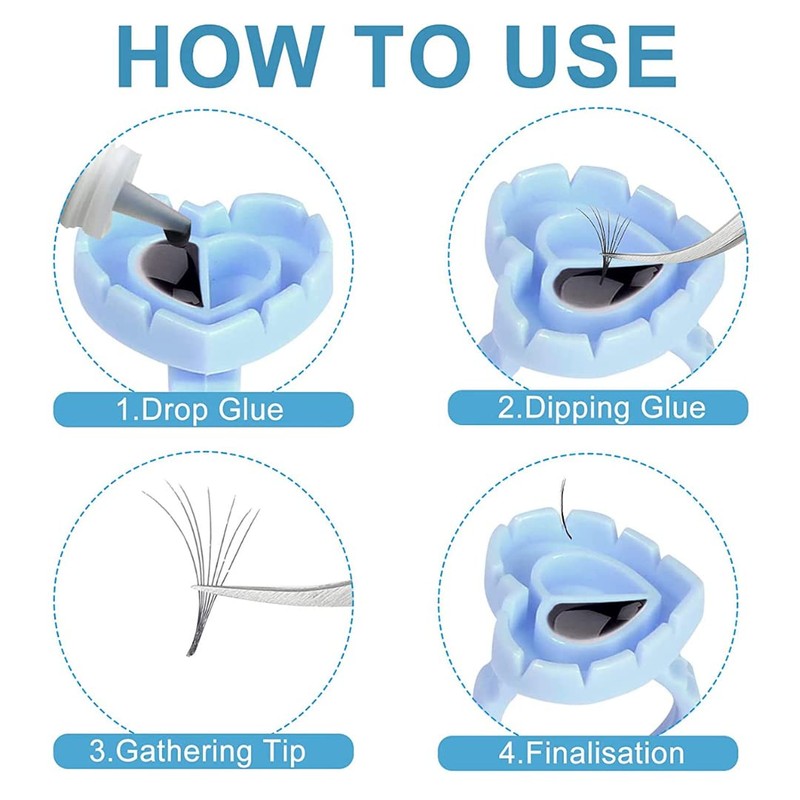 HOW TO USE

1.Drop Glue

2.Dipping Glue

3.Gathering Tip

4.Finalisation