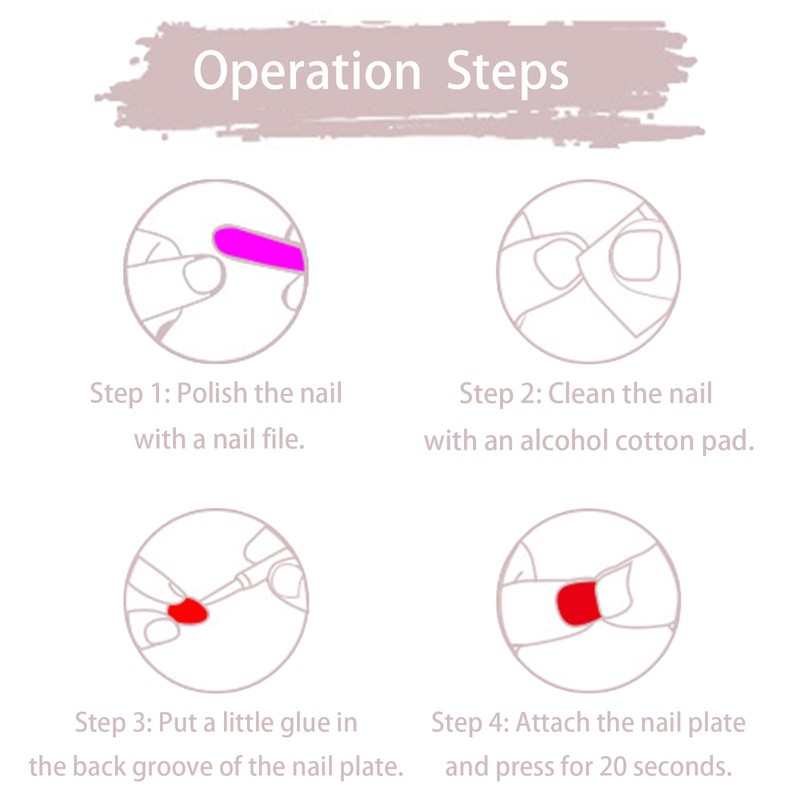 Operation Steps

Step 1: Polish the nail with a nail file.

Step 2: Clean the nail with an alcohol cotton pad.

Step 3: Put a little glue in the back groove of the nail plate.

Step 4: Attach the nail plate and press for 20 seconds.