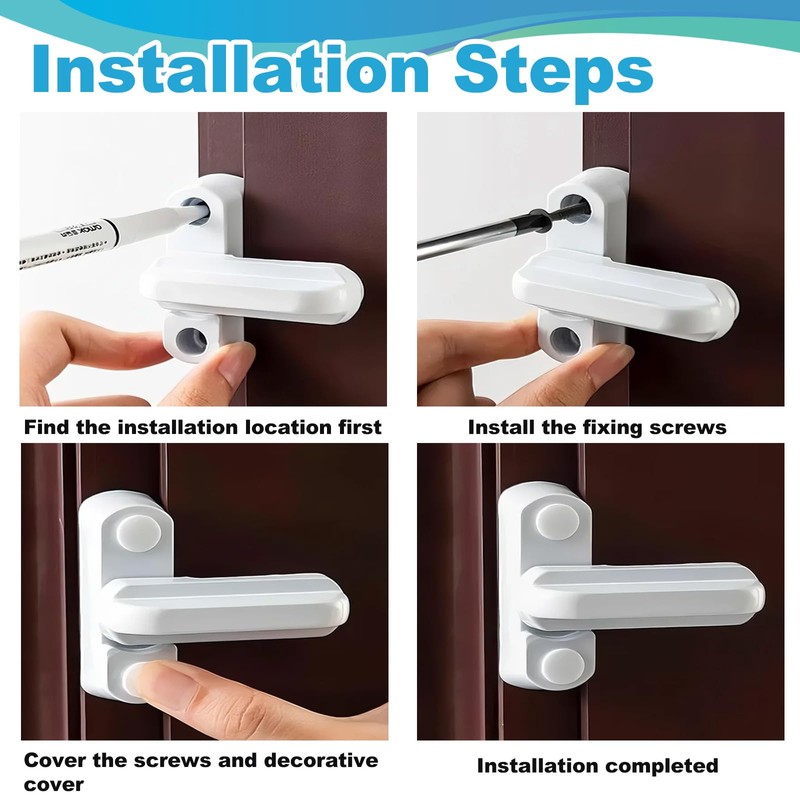 Installation Steps

Find the installation location first

Install the fixing screws

Cover the screws and decorative cover

Installation completed