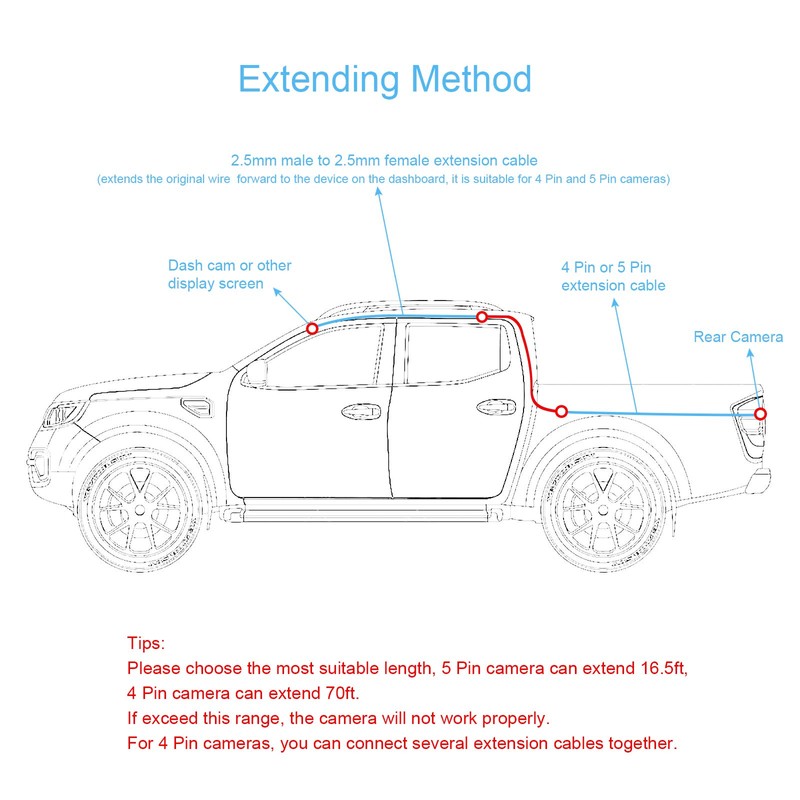 Extending Method

2.5mm male to 2.5mm female extension cable
(extends the original wire  forward to the device on the dashboard, it is suitable for 4 Pin and 5 Pin cameras)

Dash cam or other display screen

4 Pin or 5 Pin extension cable

Rear Camera

Tips:
Please choose the most suitable length, 5 Pin camera can extend 16.5ft,
4 Pin camera can extend 70ft.
If exceed this range, the camera will not work properly.
For 4 Pin cameras, you can connect several extension cables together.