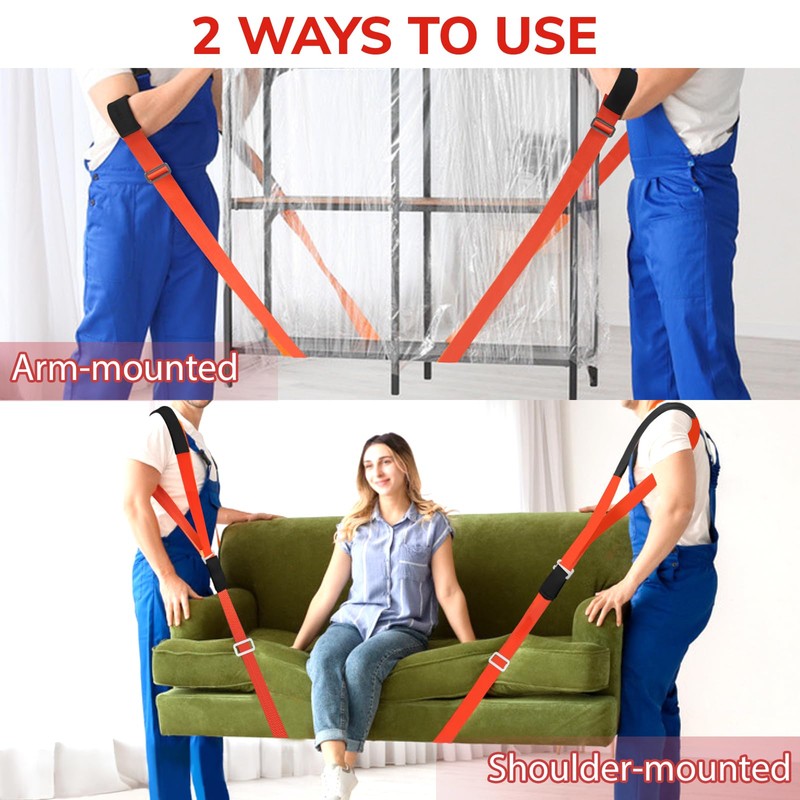 2 WAYS TO USE

Arm-mounted

Shoulder-mounted