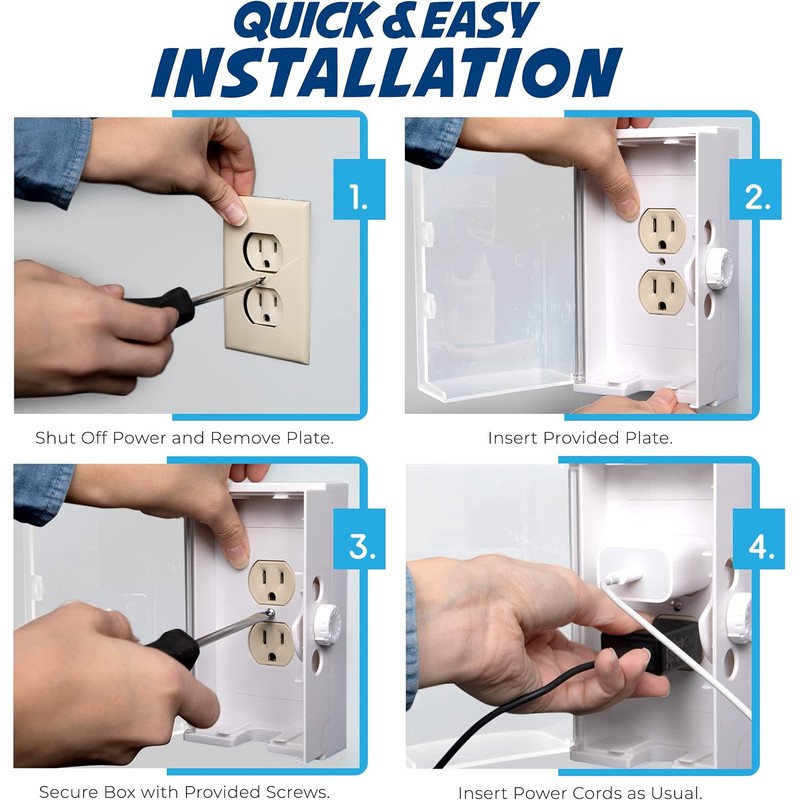 QUICK & EASY
INSTALLATION

1.

Shut Off Power and Remove Plate.

2.

Insert Provided Plate.

3.

Secure Box with Provided Screws.

4.

Insert Power Cords as Usual.