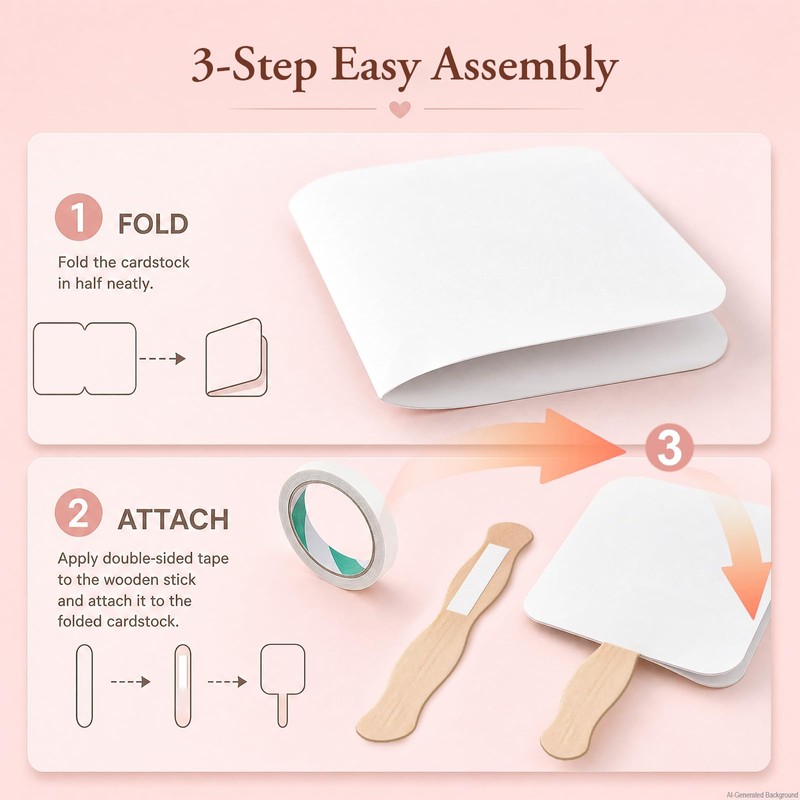 3-Step Easy Assembly

1 FOLD

Fold the cardstock in half neatly.

3

2 ATTACH

Apply double-sided tape to the wooden stick and attach it to the folded cardstock.

AI-Generated Background