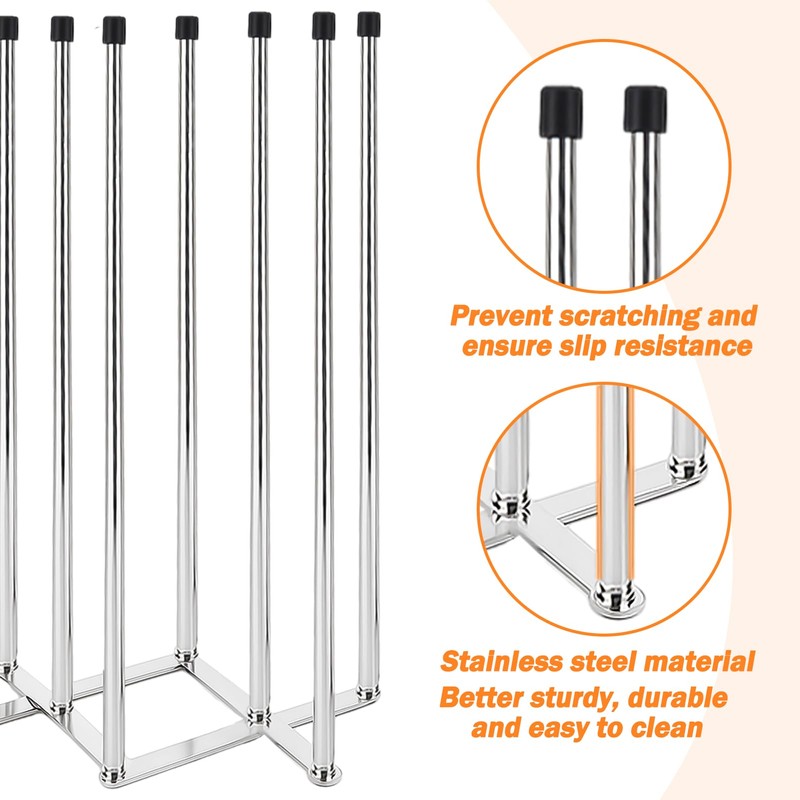 Prevent scratching and ensure slip resistance

Stainless steel material
Better sturdy, durable and easy to clean