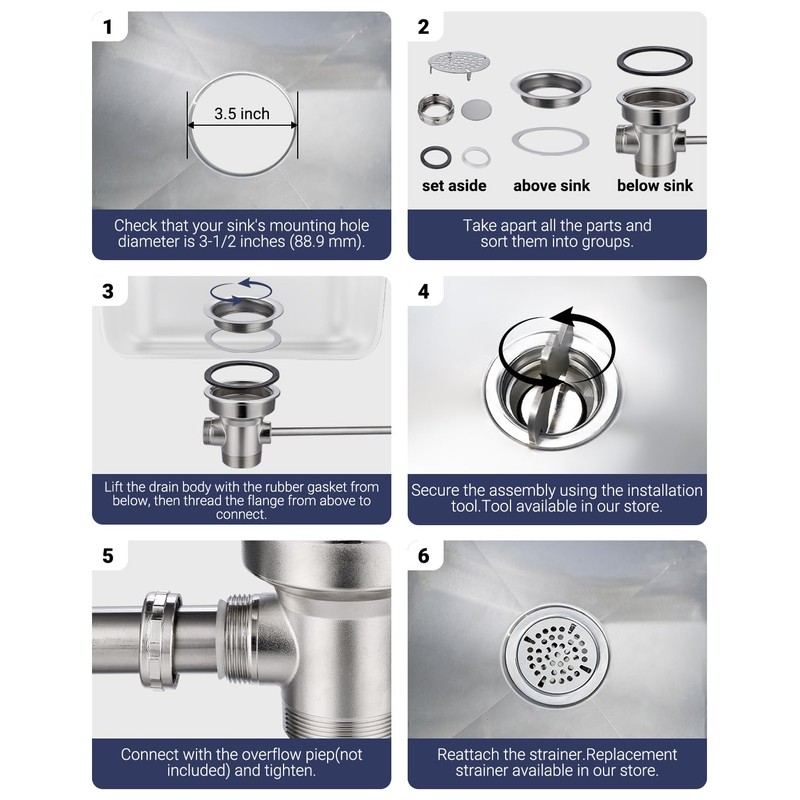 1

3.5 inch

Check that your sink's mounting hole diameter is 3-1/2 inches (88.9 mm).

2

set aside

above sink

below sink

Take apart all the parts and sort them into groups.

3

Lift the drain body with the rubber gasket from below, then thread the flange from above to connect.

4

Secure the assembly using the installation tool.Tool available in our store.

5

Connect with the overflow piep(not included) and tighten.

6

Reattach the strainer.Replacement strainer available in our store.