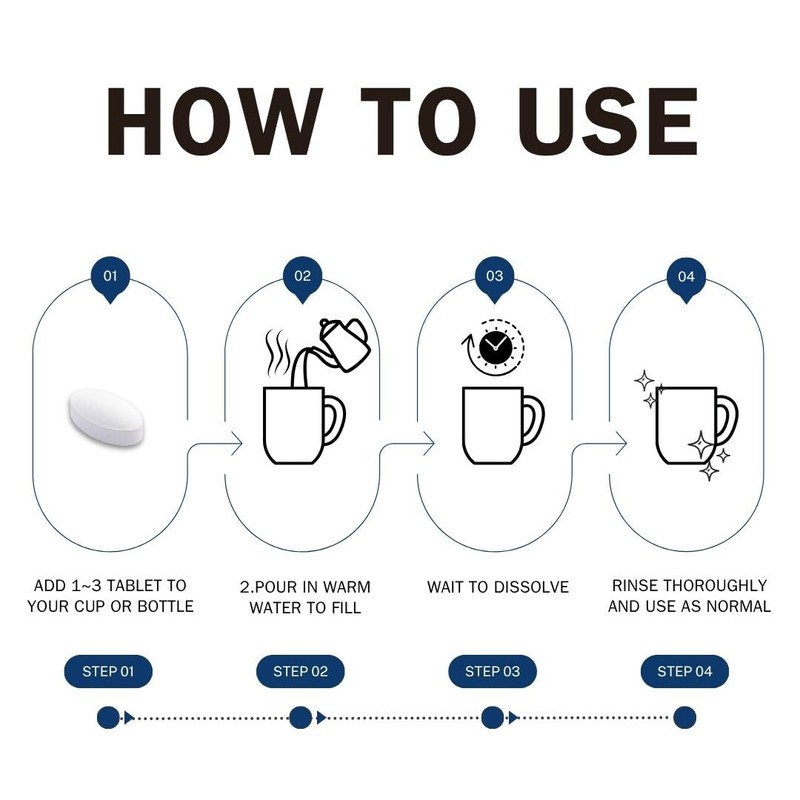 HOW TO USE

01

02

03

04

ADD 1~3 TABLET TO YOUR CUP OR BOTTLE

2.POUR IN WARM WATER TO FILL

WAIT TO DISSOLVE

RINSE THOROUGHLY AND USE AS NORMAL

STEP 01

STEP 02

STEP 03

STEP 04