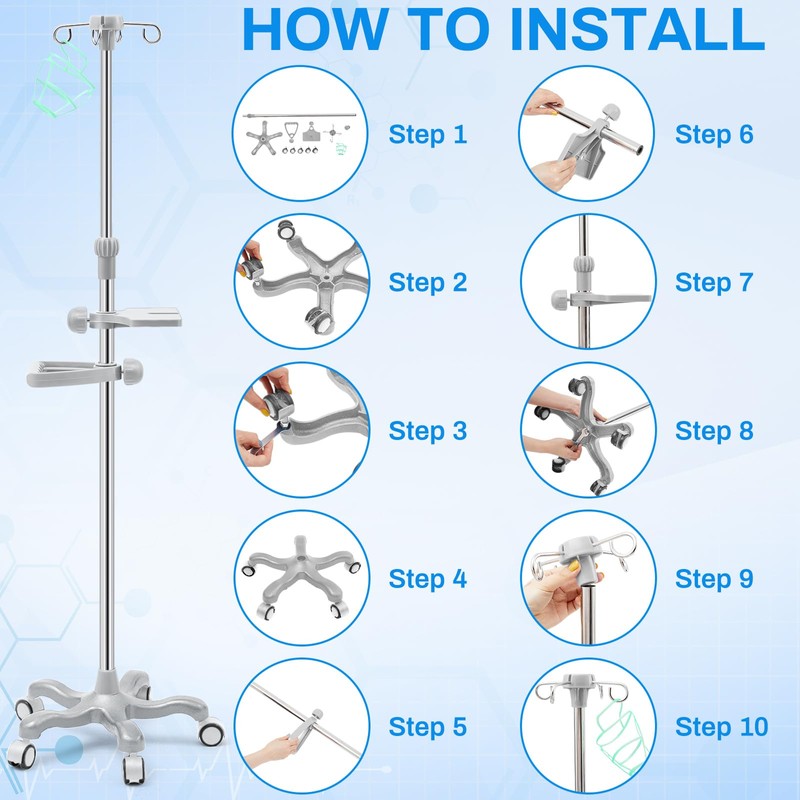 HOW TO INSTALL

Step 1

Step 2

Step 3

Step 4

Step 5

Step 6

Step 7

Step 8

Step 9

Step 10