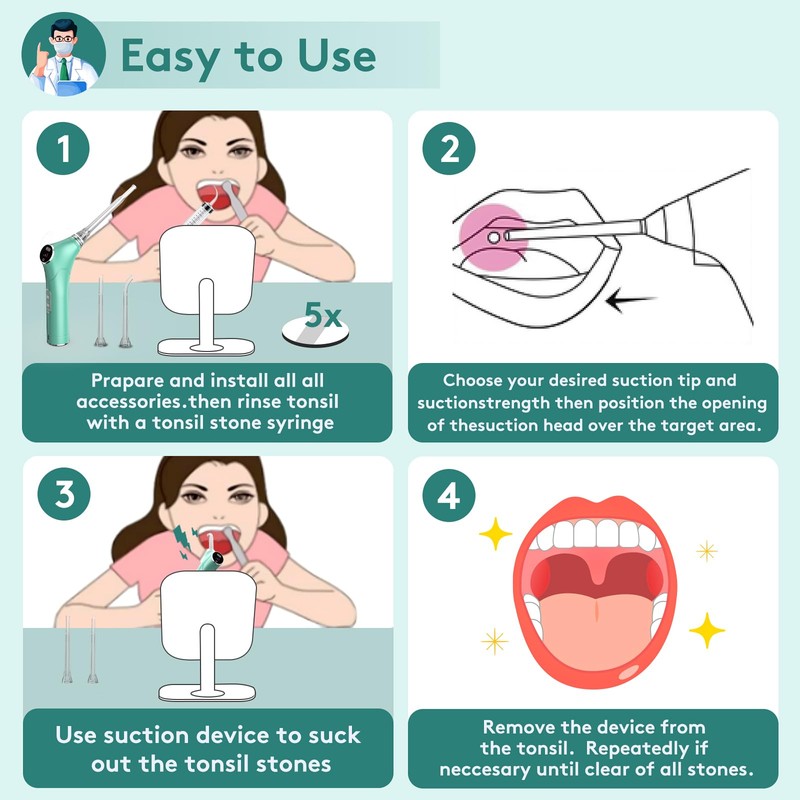 Easy to Use

1

5x

Prapare and install all all accessories.then rinse tonsil with a tonsil stone syringe

2

Choose your desired suction tip and suctionstrength then position the opening of thesuction head over the target area.

3

Use suction device to suck out the tonsil stones

4

Remove the device from the tonsil. Repeatedly if neccesary until clear of all stones.